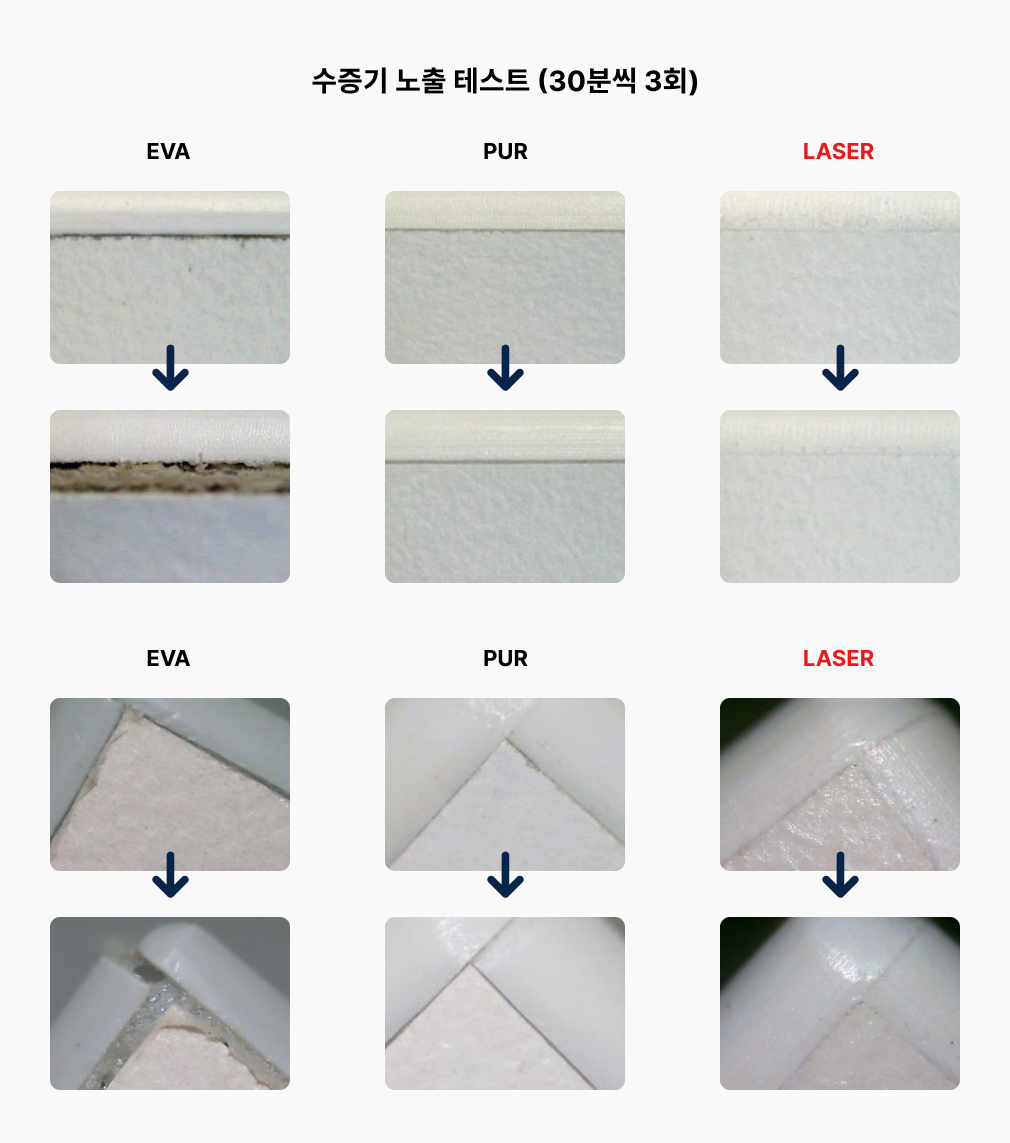 수증기 노출 테스트 (30분씩 3회)

EVA

PUR

LASER

EVA

PUR

LASER